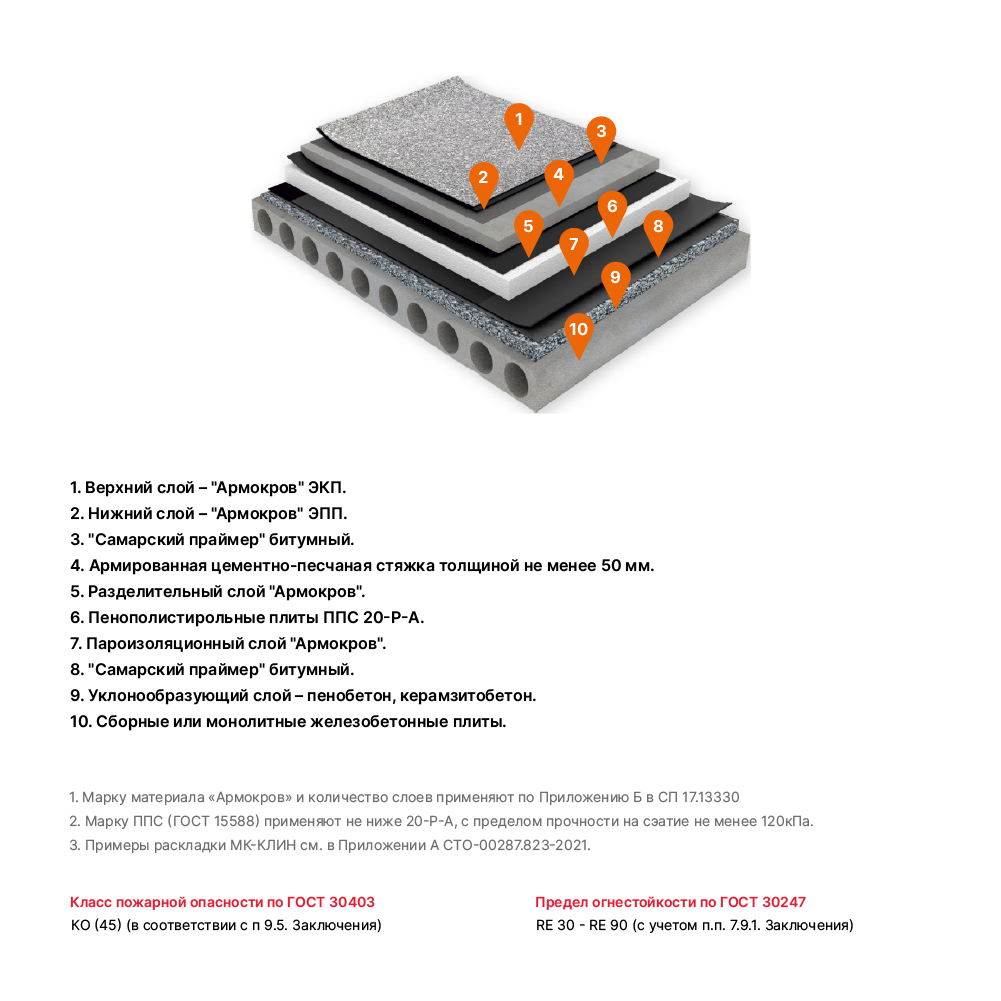 1
3
2
4
6
5
8
7
9
10

1. Верхний слой – "Армокров" ЭКП.
2. Нижний слой – "Армокров" ЭПП.
3. "Самарский праймер" битумный.
4. Армированная цементно-песчаная стяжка толщиной не менее 50 мм.
5. Разделительный слой "Армокров".
6. Пенополистирольные плиты ППС 20-Р-А.
7. Пароизоляционный слой "Армокров".
8. "Самарский праймер" битумный.
9. Уклонообразующий слой – пенобетон, керамзитобетон.
10. Сборные или монолитные железобетонные плиты.

1. Марку материала «Армокров» и количество слоев применяют по Приложению Б в СП 17.13330
2. Марку ППС (ГОСТ 15588) применяют не ниже 20-Р-А, с пределом прочности на сэатие не менее 120кПа.
3. Примеры раскладки МК-КЛИН см. в Приложении А СТО-00287.823-2021.

Класс пожарной опасности по ГОСТ 30403
КО (45) (в соответствии с п 9.5. Заключения)

Предел огнестойкости по ГОСТ 30247
RE 30 - RE 90 (с учетом п.п. 7.9.1. Заключения)